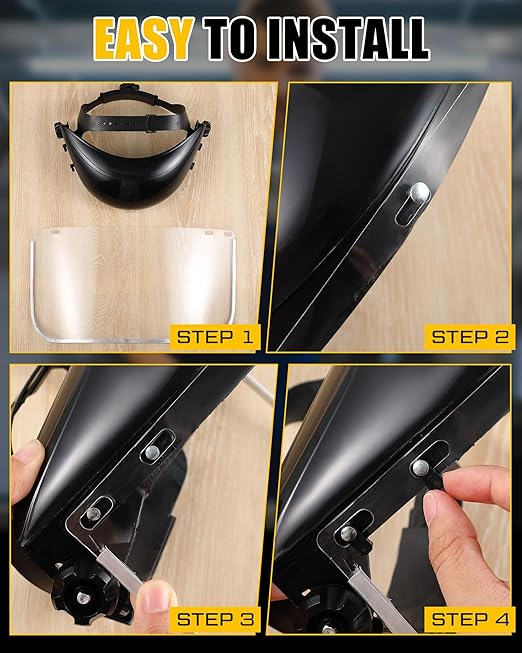 EASY TO INSTALL

STEP 1

STEP 2

STEP 3

STEP 4