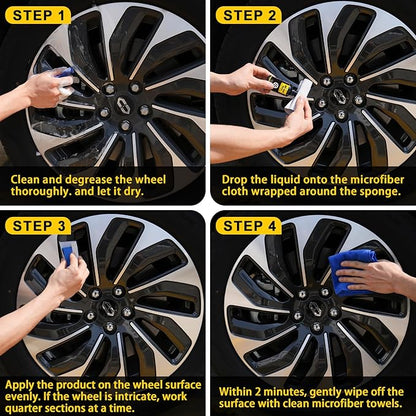 STEP 1

Clean and degrease the wheel thoroughly. and let it dry.

STEP 2

Drop the liquid onto the microfiber cloth wrapped around the sponge.

STEP 3

Apply the product on the wheel surface evenly. If the wheel is intricate, work quarter sections at a time.

STEP 4

Within 2 minutes, gently wipe off the surface with clean microfiber towels.