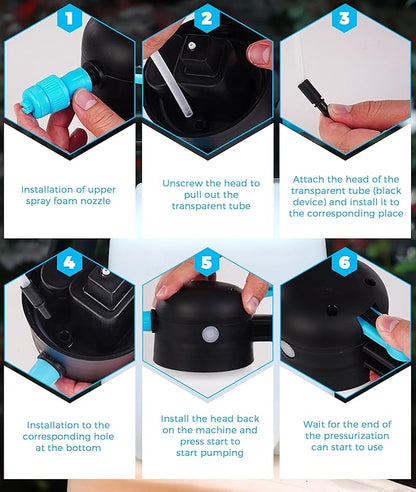 1

Installation of upper spray foam nozzle

2

Unscrew the head to pull out the transparent tube

3

Attach the head of the transparent tube (black device) and install it to the corresponding place

4

Installation to the corresponding hole at the bottom

5

Install the head back on the machine and press start to start pumping

6

Wait for the end of the pressurization can start to use