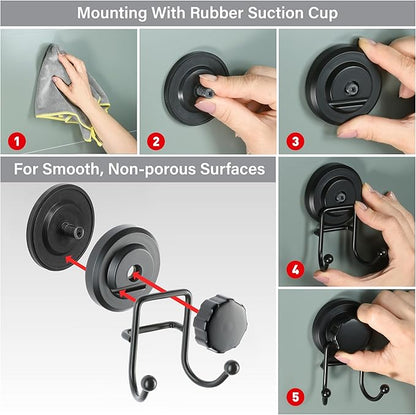 Mounting With Rubber Suction Cup

1

2

3

For Smooth, Non-porous Surfaces

4

5