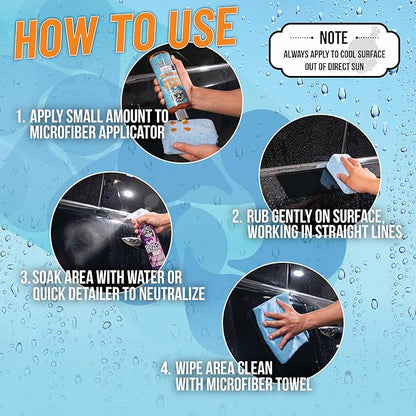 HOW TO USE

NOTE
ALWAYS APPLY TO COOL SURFACE OUT OF DIRECT SUN

1. APPLY SMALL AMOUNT TO MICROFIBER APPLICATOR

2. RUB GENTLY ON SURFACE, WORKING IN STRAIGHT LINES

3. SOAK AREA WITH WATER OR QUICK DETAILER TO NEUTRALIZE

4. WIPE AREA CLEAN WITH MICROFIBER TOWEL