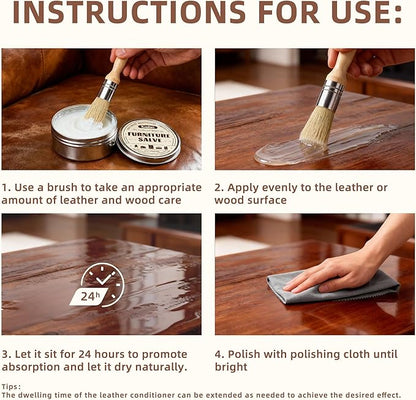 INSTRUCTIONS FOR USE:

FURNITURE SALVE

1. Use a brush to take an appropriate amount of leather and wood care

2. Apply evenly to the leather or wood surface

24h

3. Let it sit for 24 hours to promote absorption and let it dry naturally.

4. Polish with polishing cloth until bright

Tips:
The dwelling time of the leather conditioner can be extended as needed to achieve the desired effect.