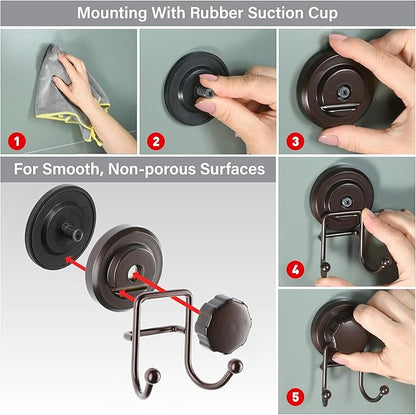 Mounting With Rubber Suction Cup

1

2

3

For Smooth, Non-porous Surfaces

4

5