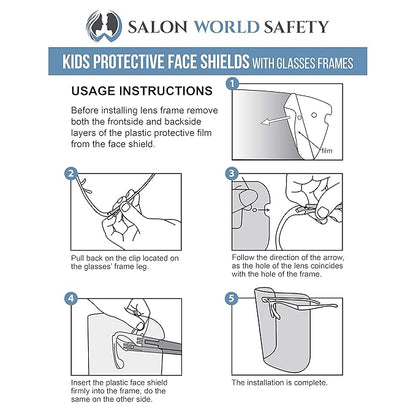 SALON WORLD SAFETY

KIDS PROTECTIVE FACE SHIELDS WITH GLASSES FRAMES

USAGE INSTRUCTIONS

Before installing lens frame remove both the frontside and backside layers of the plastic protective film from the face shield.

1

film

2

Pull back on the clip located on the glasses' frame leg.

3

Follow the direction of the arrow, as the hole of the lens coincides with the hole of the frame.

4

Insert the plastic face shield firmly into the frame, do the same on the other side.

5

The installation is complete.