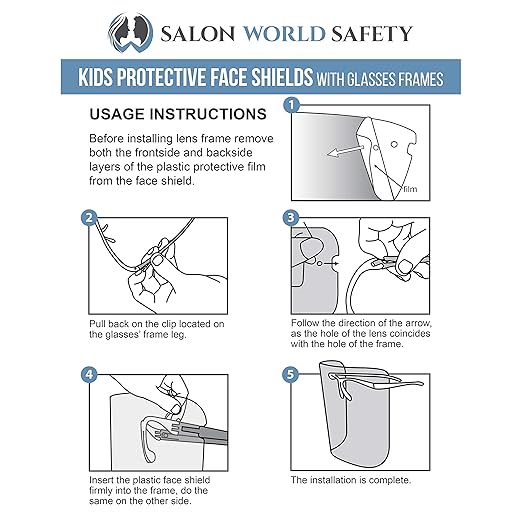 SALON WORLD SAFETY

KIDS PROTECTIVE FACE SHIELDS WITH GLASSES FRAMES

USAGE INSTRUCTIONS

Before installing lens frame remove both the frontside and backside layers of the plastic protective film from the face shield.

1

film

2

Pull back on the clip located on the glasses' frame leg.

3

Follow the direction of the arrow, as the hole of the lens coincides with the hole of the frame.

4

Insert the plastic face shield firmly into the frame, do the same on the other side.

5

The installation is complete.