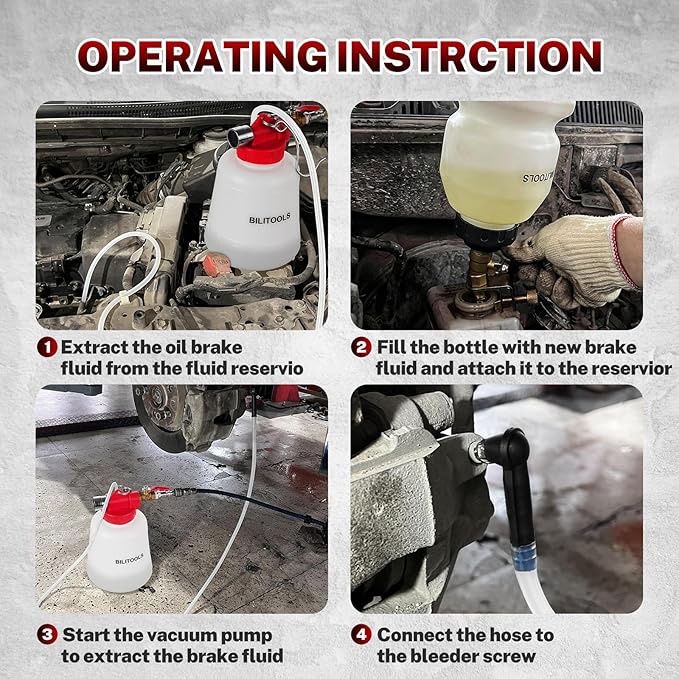 OPERATING INSTRCTION

BILITOOLS

BILITOOLS

1 Extract the oil brake fluid from the fluid reservio

2 Fill the bottle with new brake fluid and attach it to the reservior

BILITOOLS

3 Start the vacuum pump to extract the brake fluid

4 Connect the hose to the bleeder screw