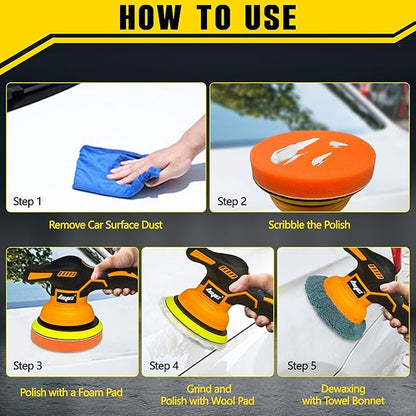 HOW TO USE

Step 1

Remove Car Surface Dust

Step 2

Scribble the Polish

Step 3

Polish with a Foam Pad

Step 4

Grind and Polish with Wool Pad

Step 5

Dewaxing with Towel Bonnet