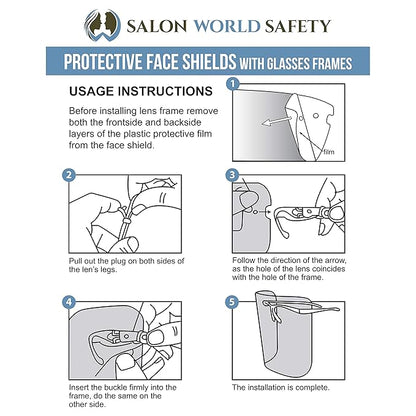 SALON WORLD SAFETY

PROTECTIVE FACE SHIELDS WITH GLASSES FRAMES

USAGE INSTRUCTIONS

Before installing lens frame remove both the frontside and backside layers of the plastic protective film from the face shield.

1

film

2

Pull out the plug on both sides of the len's legs.

3

Follow the direction of the arrow, as the hole of the lens coincides with the hole of the frame.

4

Insert the buckle firmly into the frame, do the same on the other side.

5

The installation is complete.