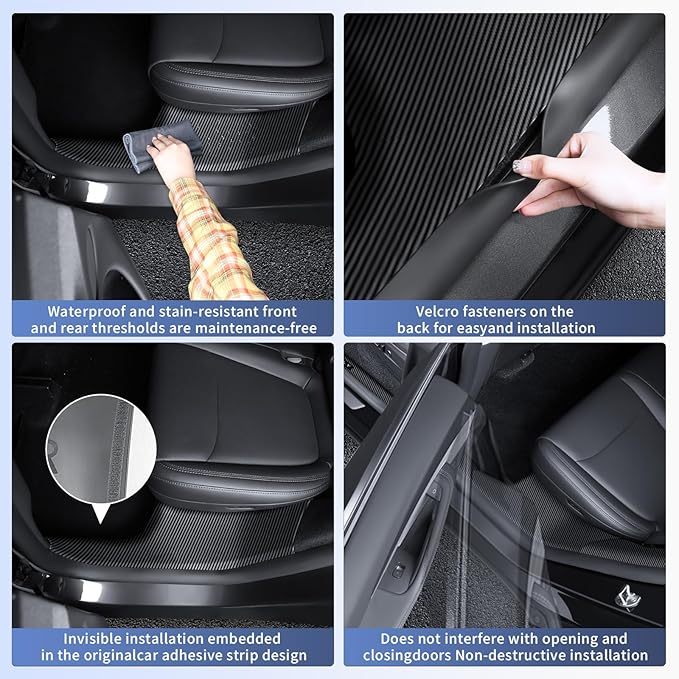 Waterproof and stain-resistant front and rear thresholds are maintenance-free

Velcro fasteners on the back for easyand installation

Invisible installation embedded in the originalcar adhesive strip design

Does not interfere with opening and closingdoors Non-destructive installation