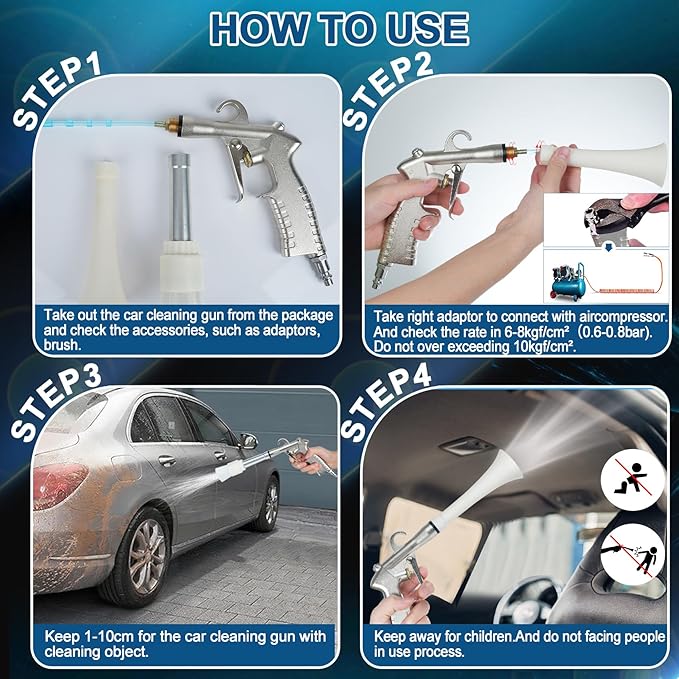 HOW TO USE

STEP1

Take out the car cleaning gun from the package and check the accessories, such as adaptors, brush.

STEP2

Take right adaptor to connect with aircompressor. And check the rate in 6-8kgf/cm² (0.6-0.8bar). Do not over exceeding 10kgf/cm².

STEP3

Keep 1-10cm for the car cleaning gun with cleaning object.

STEP4

Keep away for children.And do not facing people in use process.