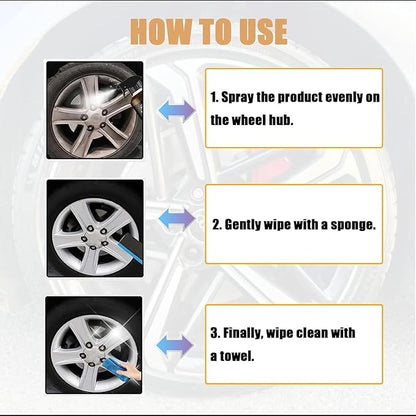 HOW TO USE

1. Spray the product evenly on the wheel hub.

2. Gently wipe with a sponge.

3. Finally, wipe clean with a towel.