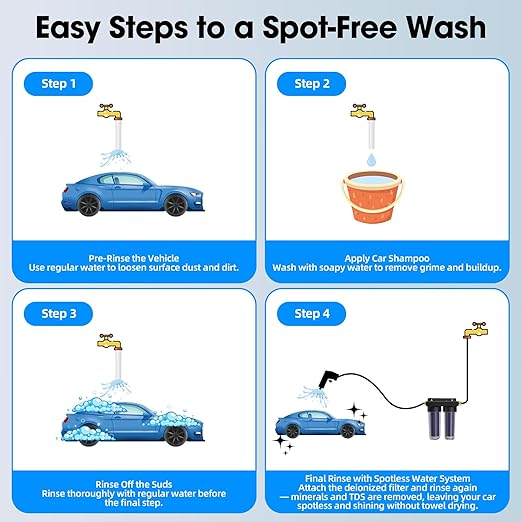 Easy Steps to a Spot-Free Wash

Step 1

Pre-Rinse the Vehicle
Use regular water to loosen surface dust and dirt.

Step 2

Apply Car Shampoo
Wash with soapy water to remove grime and buildup.

Step 3

Rinse Off the Suds
Rinse thoroughly with regular water before the final step.

Step 4

Final Rinse with Spotless Water System
Attach the deionized filter and rinse again — minerals and TDS are removed, leaving your car spotless and shining without towel drying.