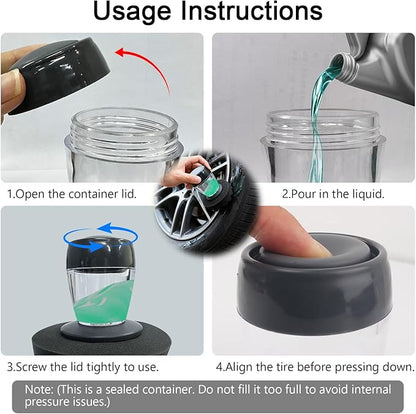 Usage Instructions

1.Open the container lid.

2.Pour in the liquid.

3.Screw the lid tightly to use.

4.Align the tire before pressing down.

Note: (This is a sealed container. Do not fill it too full to avoid internal pressure issues.)