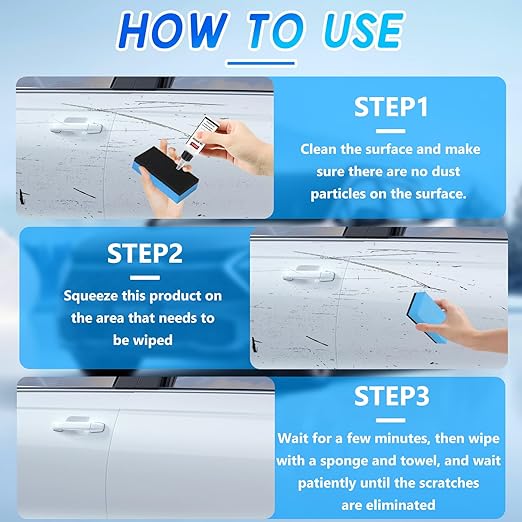 HOW TO USE

STEP1

Clean the surface and make sure there are no dust particles on the surface.

STEP2

Squeeze this product on the area that needs to be wiped

STEP3

Wait for a few minutes, then wipe with a sponge and towel, and wait patiently until the scratches are eliminated