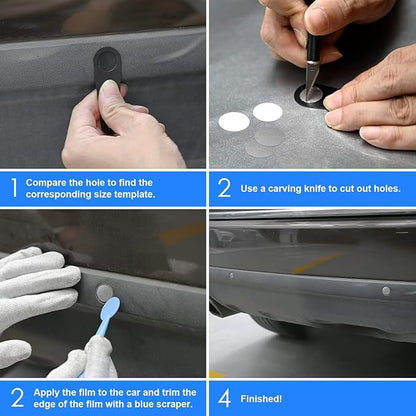 1 Compare the hole to find the corresponding size template.

2 Use a carving knife to cut out holes.

2 Apply the film to the car and trim the edge of the film with a blue scraper.

4 Finished!