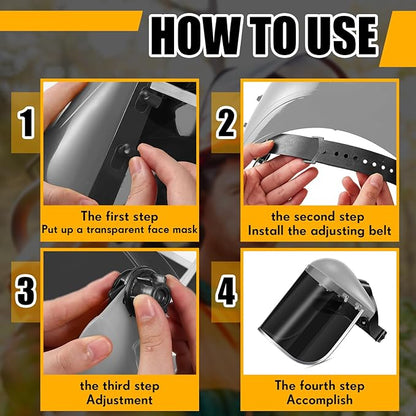 HOW TO USE

1

The first step
Put up a transparent face mask

2

the second step
Install the adjusting belt

3

the third step
Adjustment

4

The fourth step
Accomplish