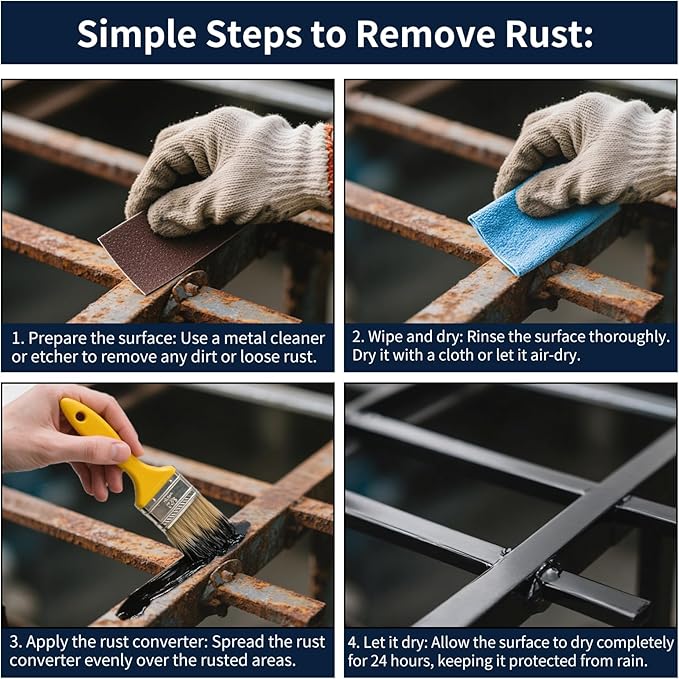 Simple Steps to Remove Rust:

1. Prepare the surface: Use a metal cleaner or etcher to remove any dirt or loose rust.

2. Wipe and dry: Rinse the surface thoroughly. Dry it with a cloth or let it air-dry.

3. Apply the rust converter: Spread the rust converter evenly over the rusted areas.

4. Let it dry: Allow the surface to dry completely for 24 hours, keeping it protected from rain.