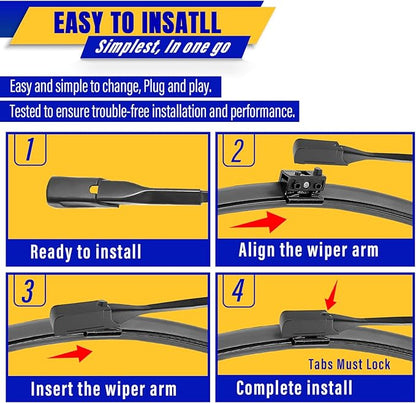 EASY TO INSATLL
Simplest, In one go

Easy and simple to change, Plug and play.
Tested to ensure trouble-free installation and performance.

1
Ready to install

2
Align the wiper arm

3
Insert the wiper arm

4
Tabs Must Lock
Complete install