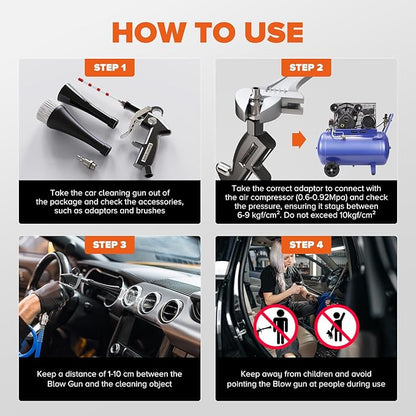 HOW TO USE

STEP 1

Take the car cleaning gun out of the package and check the accessories, such as adaptors and brushes

STEP 2

Take the correct adaptor to connect with the air compressor (0.6-0.92Mpa) and check the pressure, ensuring it stays between 6-9 kgf/cm$^2$. Do not exceed 10kgf/cm$^2$

STEP 3

Keep a distance of 1-10 cm between the Blow Gun and the cleaning object

STEP 4

Keep away from children and avoid pointing the Blow gun at people during use