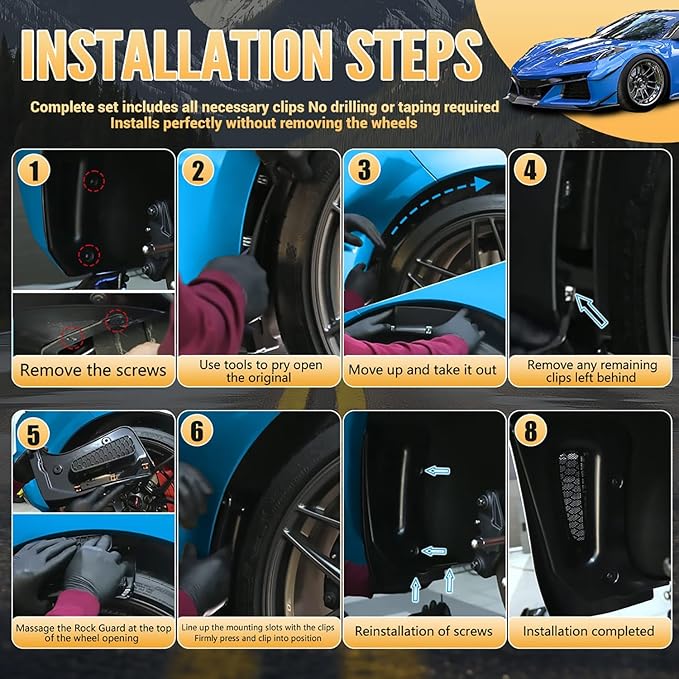 INSTALLATION STEPS

Complete set includes all necessary clips No drilling or taping required
Installs perfectly without removing the wheels

1
Remove the screws

2
Use tools to pry open the original

3
Move up and take it out

4
Remove any remaining clips left behind

5
Massage the Rock Guard at the top of the wheel opening

6
Line up the mounting slots with the clips Firmly press and clip into position

Reinstallation of screws

8
Installation completed