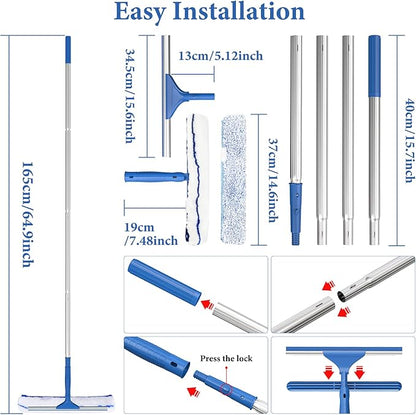 Easy Installation

165cm/64.9inch

34.5cm/15.6inch

13cm/5.12inch

19cm /7.48inch

37cm/14.6inch

40cm/15.7inch

Press the lock