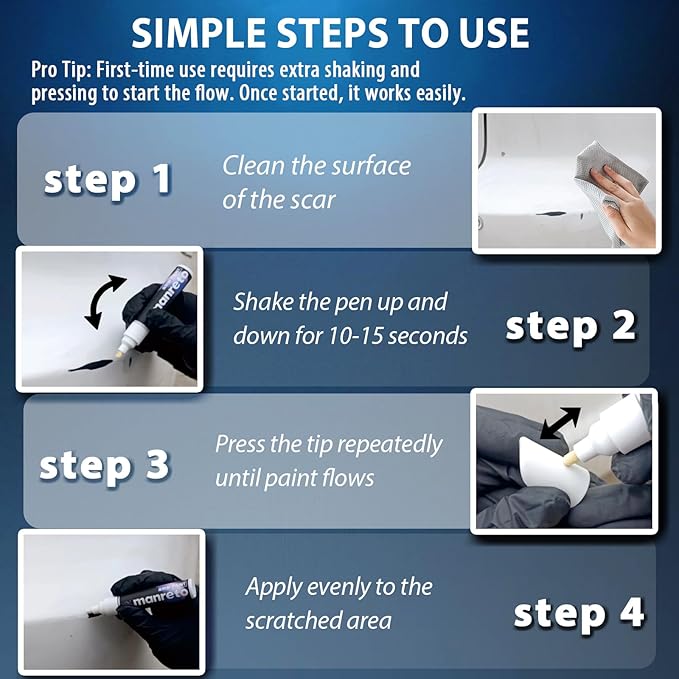 SIMPLE STEPS TO USE

Pro Tip: First-time use requires extra shaking and pressing to start the flow. Once started, it works easily.

step 1

Clean the surface of the scar

manreto

Shake the pen up and down for 10-15 seconds

step 2

step 3

Press the tip repeatedly until paint flows

manreto

Apply evenly to the scratched area

step 4