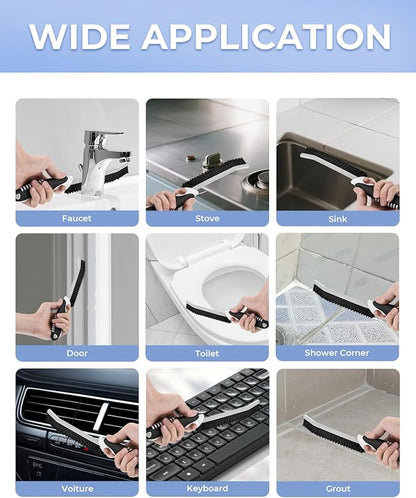 WIDE APPLICATION

Faucet

Stove

Sink

Door

Toilet

Shower Corner

Voiture

Keyboard

Grout