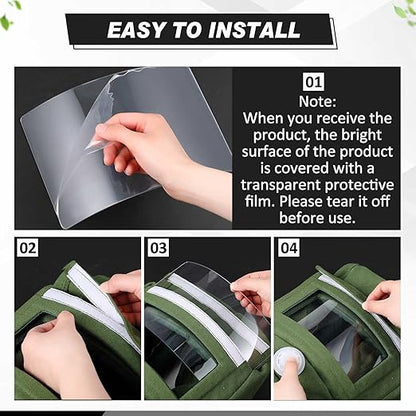 EASY TO INSTALL

01
Note:
When you receive the product, the bright surface of the product is covered with a transparent protective film. Please tear it off before use.

02

03

04