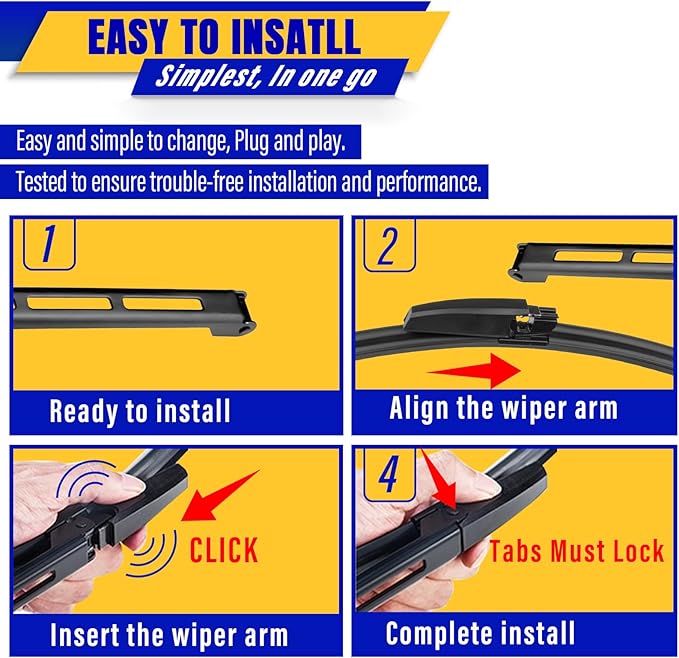 EASY TO INSATLL
Simplest, In one go

Easy and simple to change, Plug and play.

Tested to ensure trouble-free installation and performance.

1
Ready to install

2
Align the wiper arm

CLICK
Insert the wiper arm

4
Tabs Must Lock
Complete install