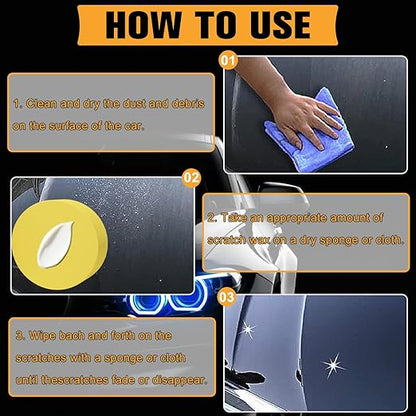 HOW TO USE

01

1. Clean and dry the dust and debris on the surface of the car.

02

2. Take an appropriate amount of scratch wax on a dry sponge or cloth.

03

3. Wipe bach and forth on the scratches with a sponge or cloth until thescratches fade or disappear.