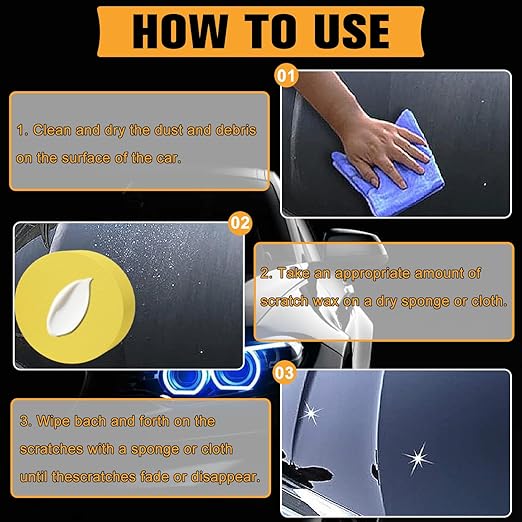 HOW TO USE

01

1. Clean and dry the dust and debris on the surface of the car.

02

2. Take an appropriate amount of scratch wax on a dry sponge or cloth.

03

3. Wipe bach and forth on the scratches with a sponge or cloth until thescratches fade or disappear.