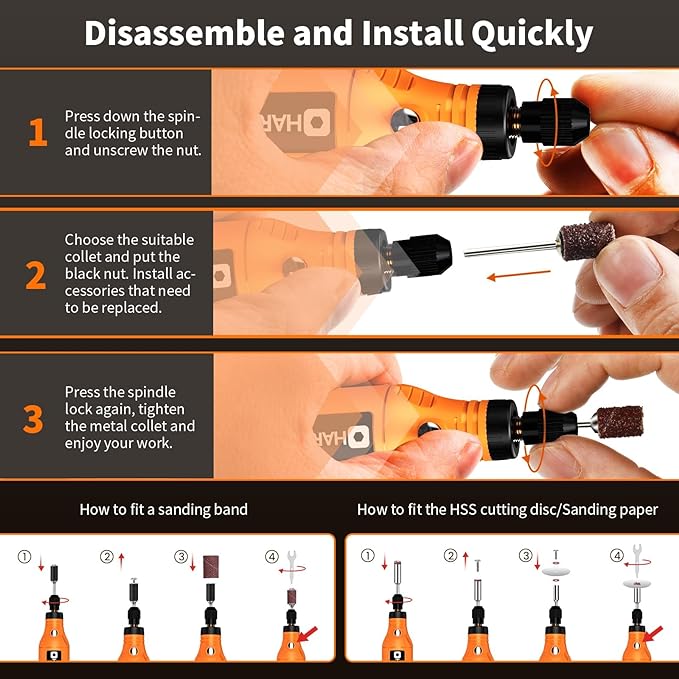 Disassemble and Install Quickly

1 Press down the spindle locking button and unscrew the nut.

HAR

2 Choose the suitable collet and put the black nut. Install accessories that need to be replaced.

3 Press the spindle lock again, tighten the metal collet and enjoy your work.

HAR

How to fit a sanding band

① ② ③ ④

How to fit the HSS cutting disc/Sanding paper

① ② ③ ④