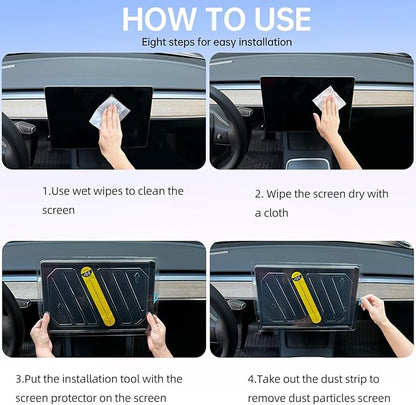 HOW TO USE

Eight steps for easy installation

1.Use wet wipes to clean the screen

2. Wipe the screen dry with a cloth

3.Put the installation tool with the screen protector on the screen

4.Take out the dust strip to remove dust particles screen