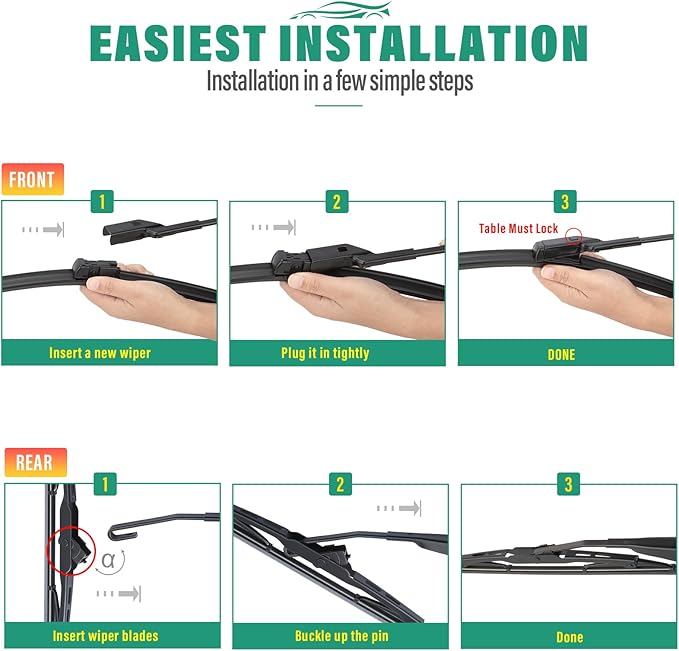 EASIEST INSTALLATION

Installation in a few simple steps

FRONT

1

Insert a new wiper

2

Plug it in tightly

3

Table Must Lock

DONE

REAR

1

α

Insert wiper blades

2

Buckle up the pin

3

Done