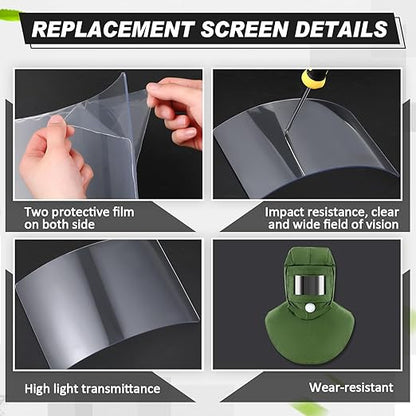 REPLACEMENT SCREEN DETAILS

Two protective film on both side

Impact resistance, clear and wide field of vision

High light transmittance

Wear-resistant