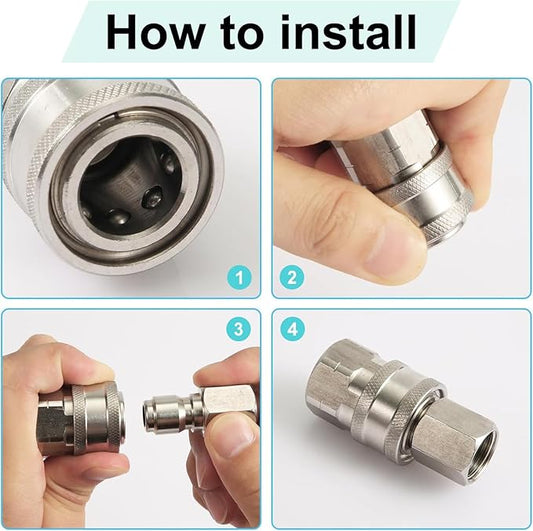 How to install

1

2

3

4