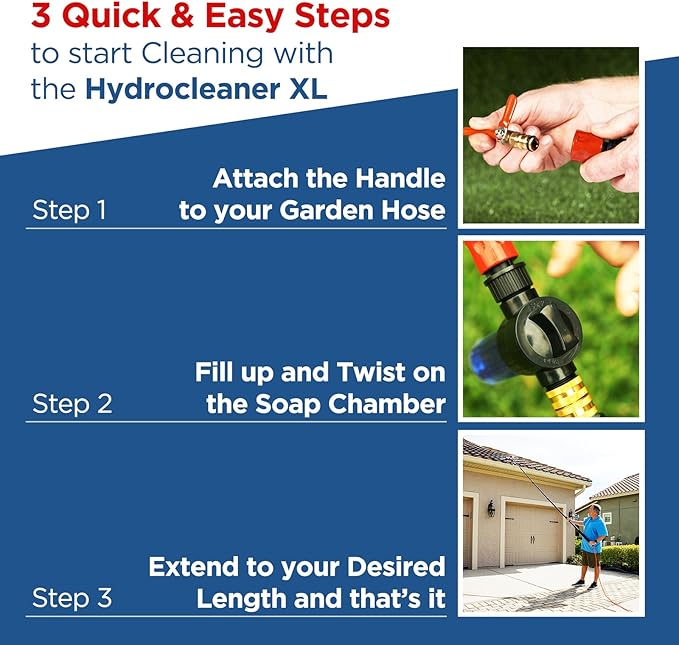 3 Quick & Easy Steps
to start Cleaning with the Hydrocleaner XL

Step 1
Attach the Handle to your Garden Hose

Step 2
Fill up and Twist on the Soap Chamber

Step 3
Extend to your Desired Length and that's it