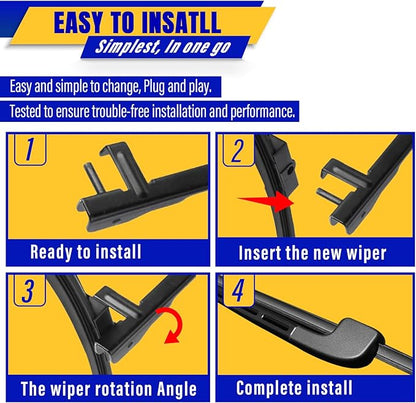 EASY TO INSATLL
Simplest, In one go

Easy and simple to change, Plug and play.
Tested to ensure trouble-free installation and performance.

1
Ready to install

2
Insert the new wiper

3
The wiper rotation Angle

4
Complete install