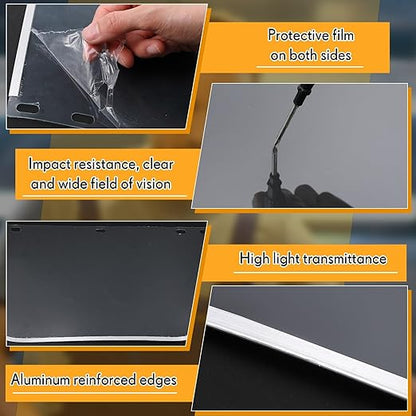 Protective film on both sides

Impact resistance, clear and wide field of vision

High light transmittance

Aluminum reinforced edges