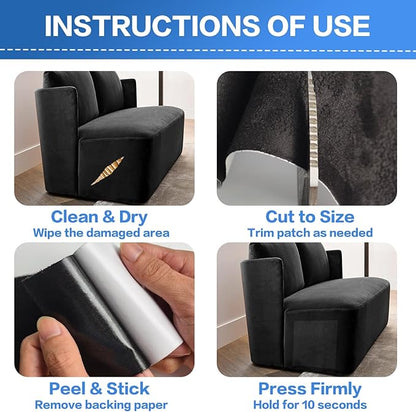 INSTRUCTIONS OF USE

Clean & Dry
Wipe the damaged area

Cut to Size
Trim patch as needed

Peel & Stick
Remove backing paper

Press Firmly
Hold for 10 seconds