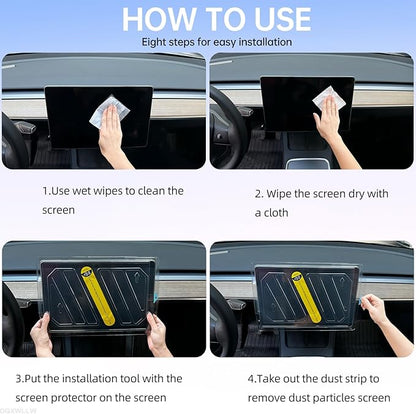 HOW TO USE
Eight steps for easy installation

1.Use wet wipes to clean the screen

2. Wipe the screen dry with a cloth

3.Put the installation tool with the screen protector on the screen

4.Take out the dust strip to remove dust particles screen

OGXWLLW