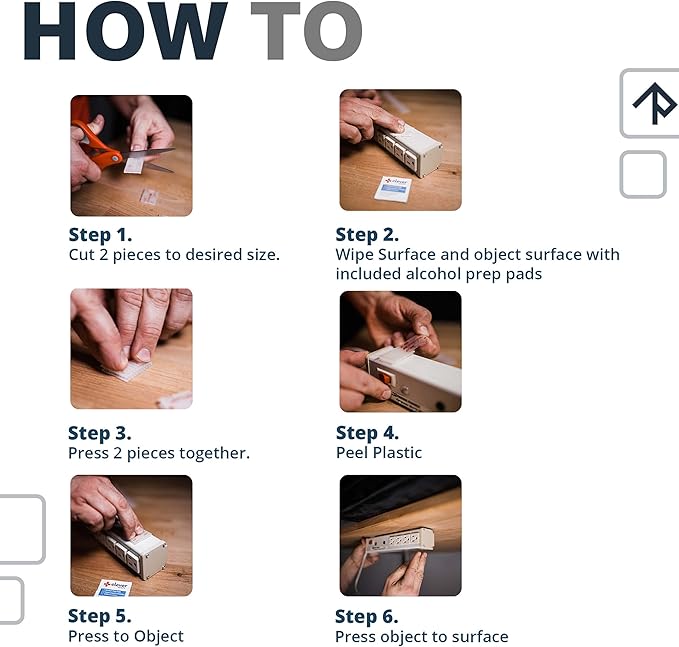 HOW TO

Step 1.
Cut 2 pieces to desired size.

Step 2.
Wipe Surface and object surface with included alcohol prep pads

Step 3.
Press 2 pieces together.

Step 4.
Peel Plastic

Step 5.
Press to Object

Step 6.
Press object to surface