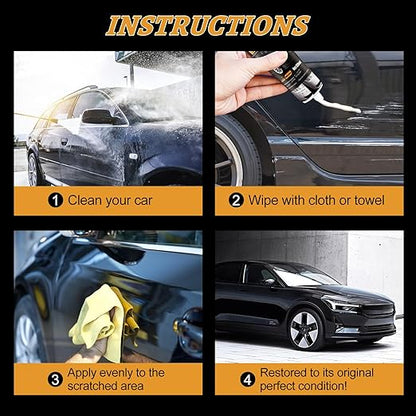 INSTRUCTIONS

1 Clean your car

2 Wipe with cloth or towel

3 Apply evenly to the scratched area

4 Restored to its original perfect condition!