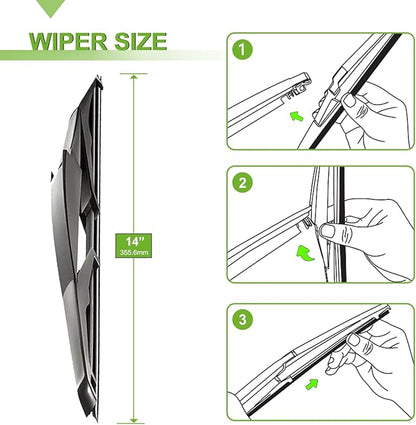 WIPER SIZE

14"
355.6mm

1

2

3