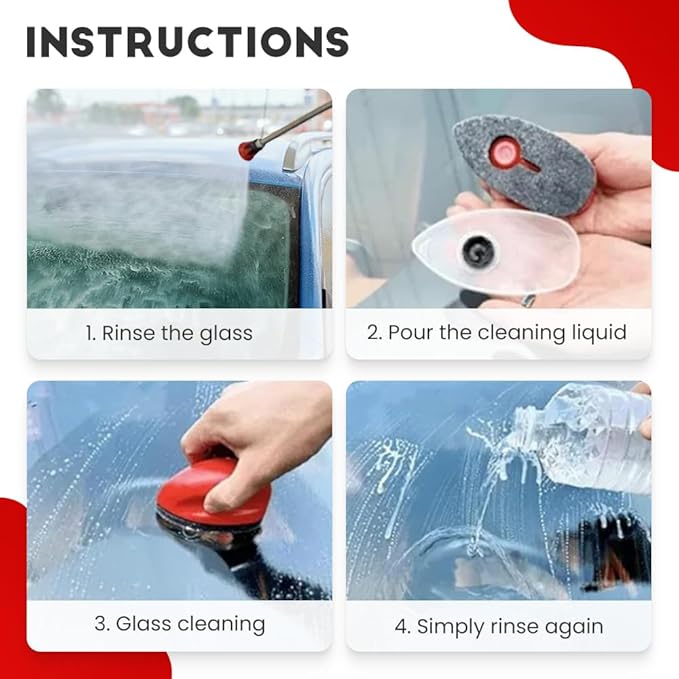 INSTRUCTIONS

1. Rinse the glass

2. Pour the cleaning liquid

3. Glass cleaning

4. Simply rinse again