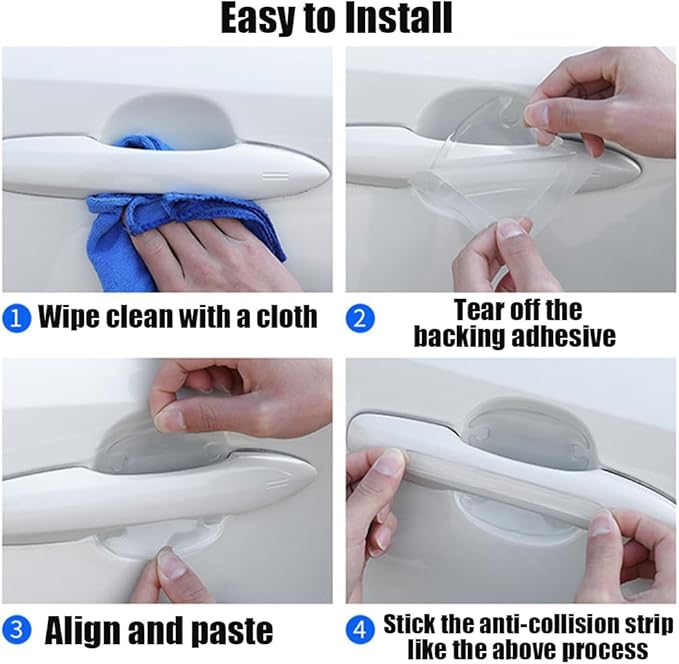 Easy to Install

1 Wipe clean with a cloth

2 Tear off the backing adhesive

3 Align and paste

4 Stick the anti-collision strip like the above process