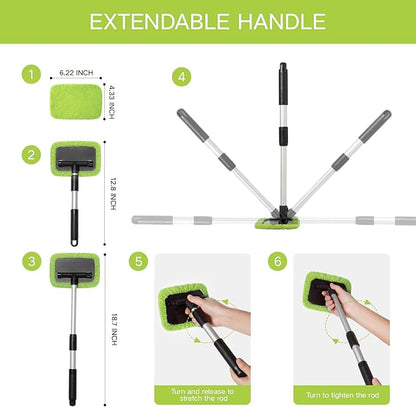 EXTENDABLE HANDLE

1

6.22 INCH

4.33 INCH

2

12.8 INCH

3

18.7 INCH

4

5

Turn and release to stretch the rod

6

Turn to tighten the rod